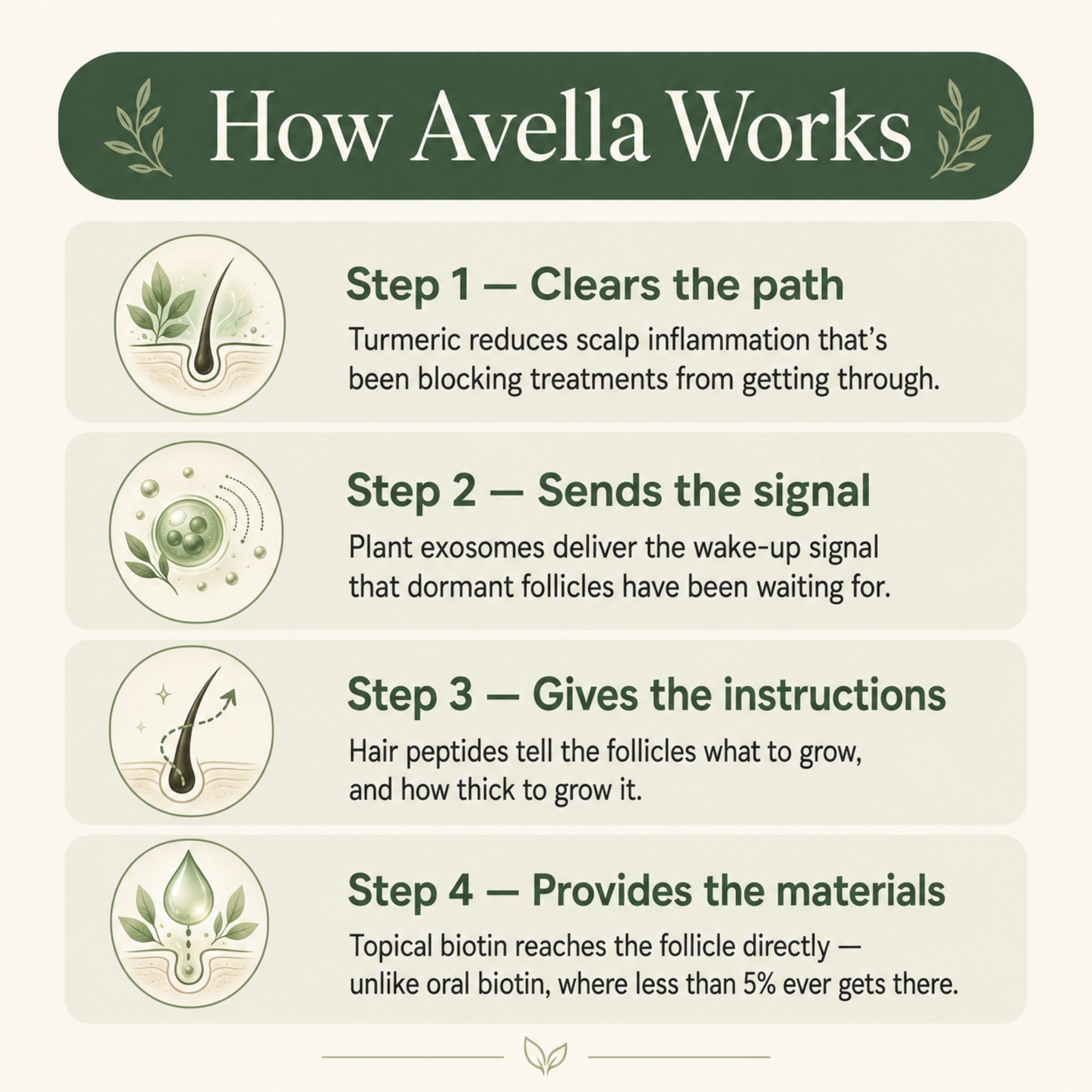 How Avella Works

Step 1 — Clears the path

Turmeric reduces scalp inflammation that's been blocking treatments from getting through.

Step 2 — Sends the signal

Plant exosomes deliver the wake-up signal that dormant follicles have been waiting for.

Step 3 — Gives the instructions

Hair peptides tell the follicles what to grow, and how thick to grow it.

Step 4 — Provides the materials

Topical biotin reaches the follicle directly — unlike oral biotin, where less than 5% ever gets there.